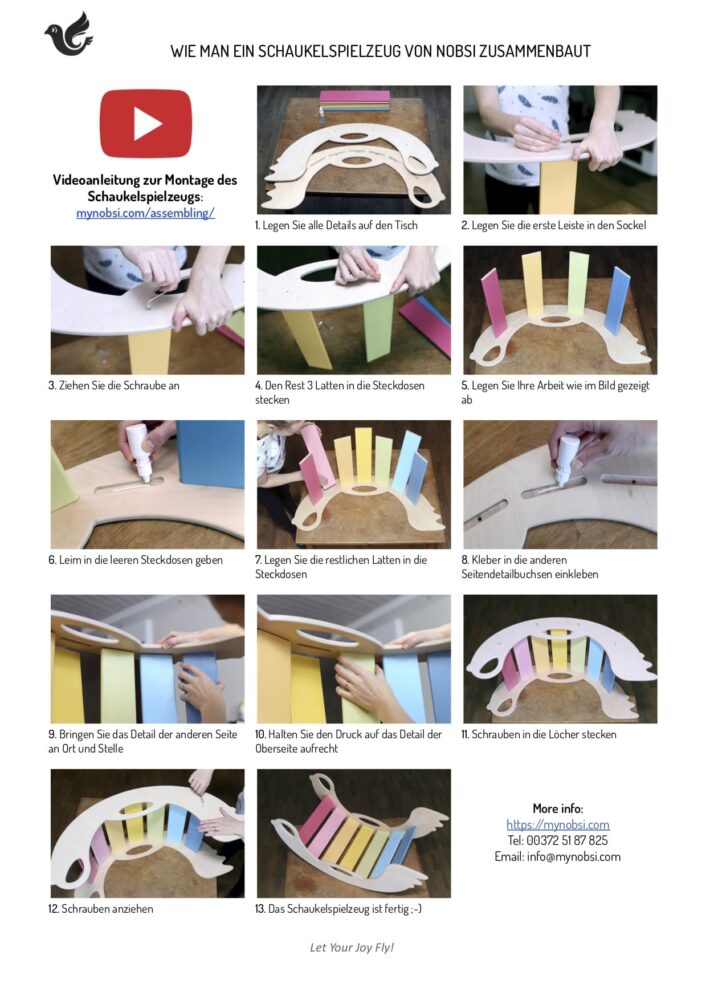 WIE MAN EIN SCHAUKELSPIELZEUG VON NOBSI ZUSAMMENBAUT

Videoanleitung zur Montage des Schaukelspielzeugs:
mynobsi.com/assembling/

1. Legen Sie alle Details auf den Tisch

2. Legen Sie die erste Leiste in den Sockel

3. Ziehen Sie die Schraube an

4. Den Rest 3 Latten in die Steckdosen stecken

5. Legen Sie Ihre Arbeit wie im Bild gezeigt ab

6. Leim in die leeren Steckdosen geben

7. Legen Sie die restlichen Latten in die Steckdosen

8. Kleber in die anderen Seitendetailbuchsen einkleben

9. Bringen Sie das Detail der anderen Seite an Ort und Stelle

10. Halten Sie den Druck auf das Detail der Oberseite aufrecht

11. Schrauben in die Löcher stecken

12. Schrauben anziehen

13. Das Schaukelspielzeug ist fertig ;-)

More info:
https://mynobsi.com
Tel: 00372 51 87 825
Email: info@mynobsi.com

Let Your Joy Fly!